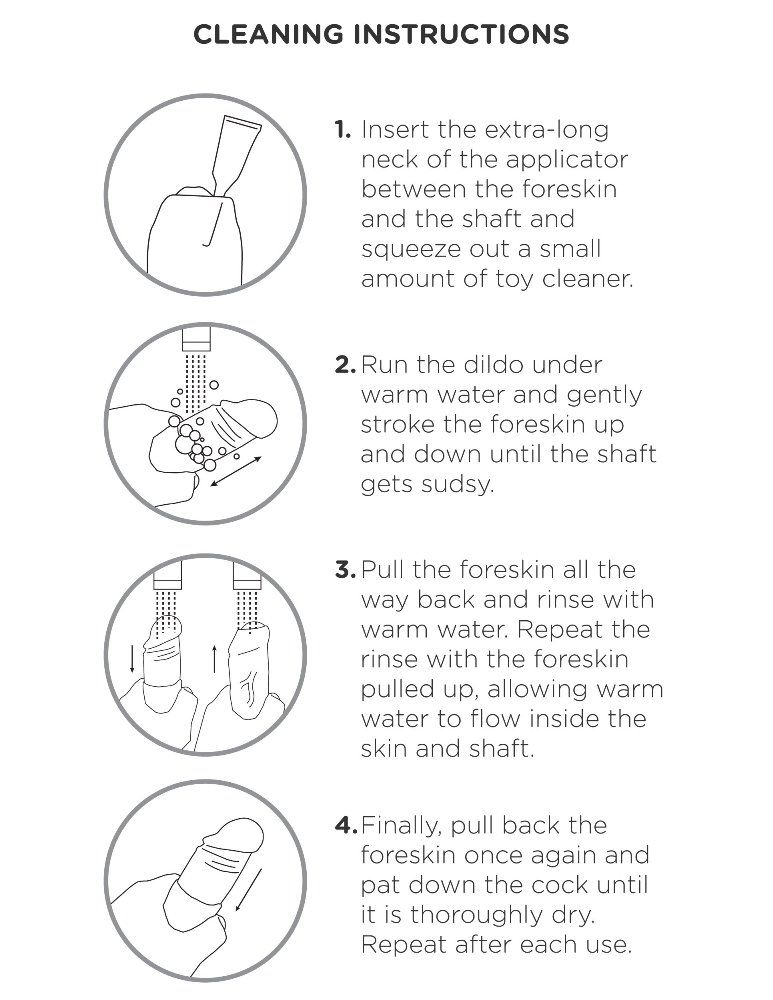 CLEANING INSTRUCTIONS

1. Insert the extra-long neck of the applicator between the foreskin and the shaft and squeeze out a small amount of toy cleaner.

2. Run the dildo under warm water and gently stroke the foreskin up and down until the shaft gets sudsy.

3. Pull the foreskin all the way back and rinse with warm water. Repeat the rinse with the foreskin pulled up, allowing warm water to flow inside the skin and shaft.

4. Finally, pull back the foreskin once again and pat down the cock until it is thoroughly dry. Repeat after each use.