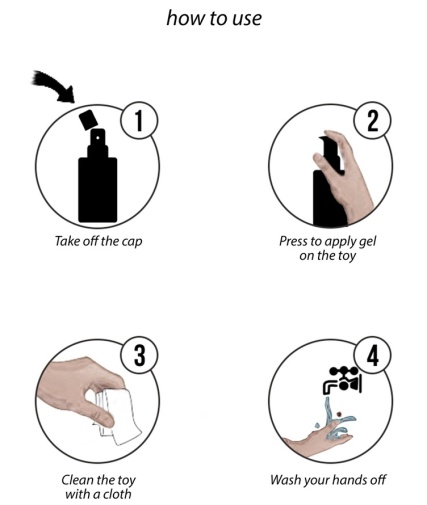 how to use

1
Take off the cap

2
Press to apply gel on the toy

3
Clean the toy with a cloth

4
Wash your hands off